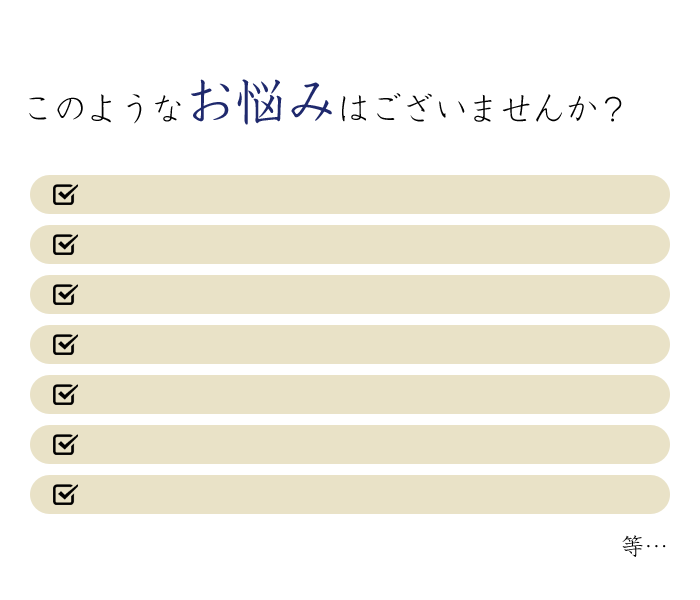 このようなお悩みはございませんか？

☑
☑
☑
☑
☑
☑
☑

等…